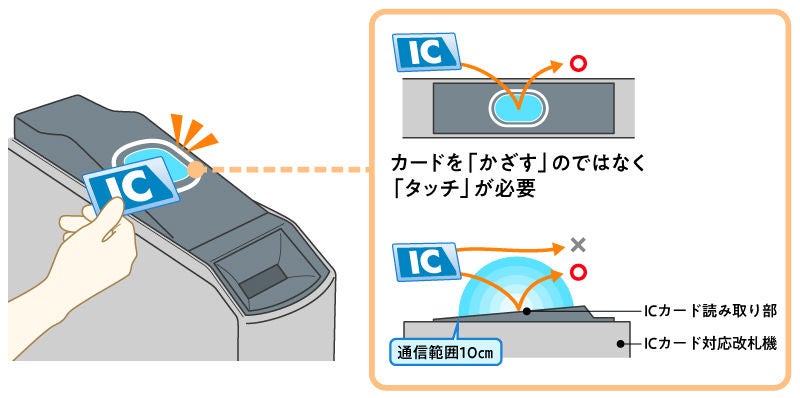 IC

IC

○

カードを「かざす」のではなく「タッチ」が必要

IC

×

○

ICカード読み取り部

ICカード対応改札機

通信範囲10cm