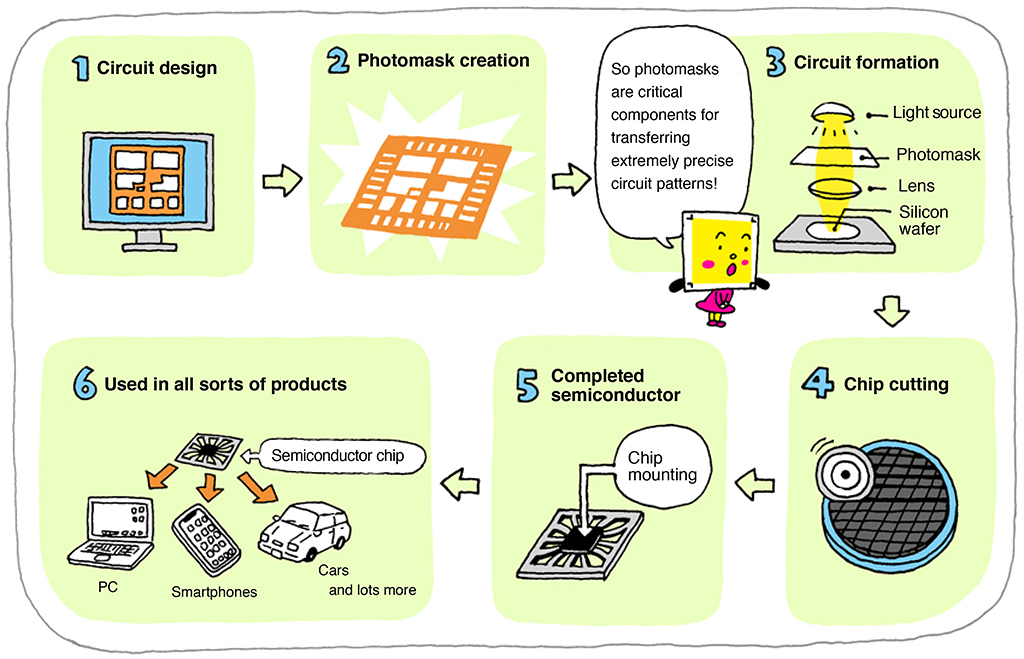 1 Circuit design

2 Photomask creation

So photomasks are critical components for transferring extremely precise circuit patterns!

3 Circuit formation

Light source

Photomask

Lens

Silicon wafer

4 Chip cutting

5 Completed semiconductor

Chip mounting

6 Used in all sorts of products

Semiconductor chip

PC

Smartphones

Cars and lots more